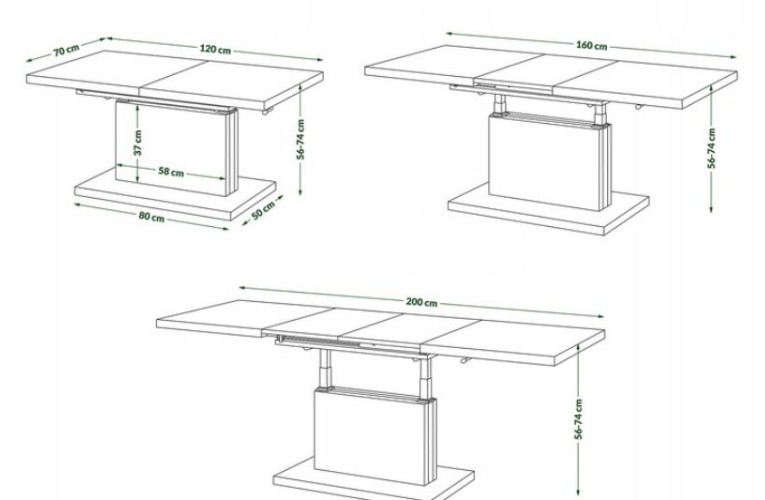 70 cm
120 cm
37 cm
58 cm
56-74 cm
80 cm
50 cm
160 cm
56-74 cm
200 cm
56-74 cm